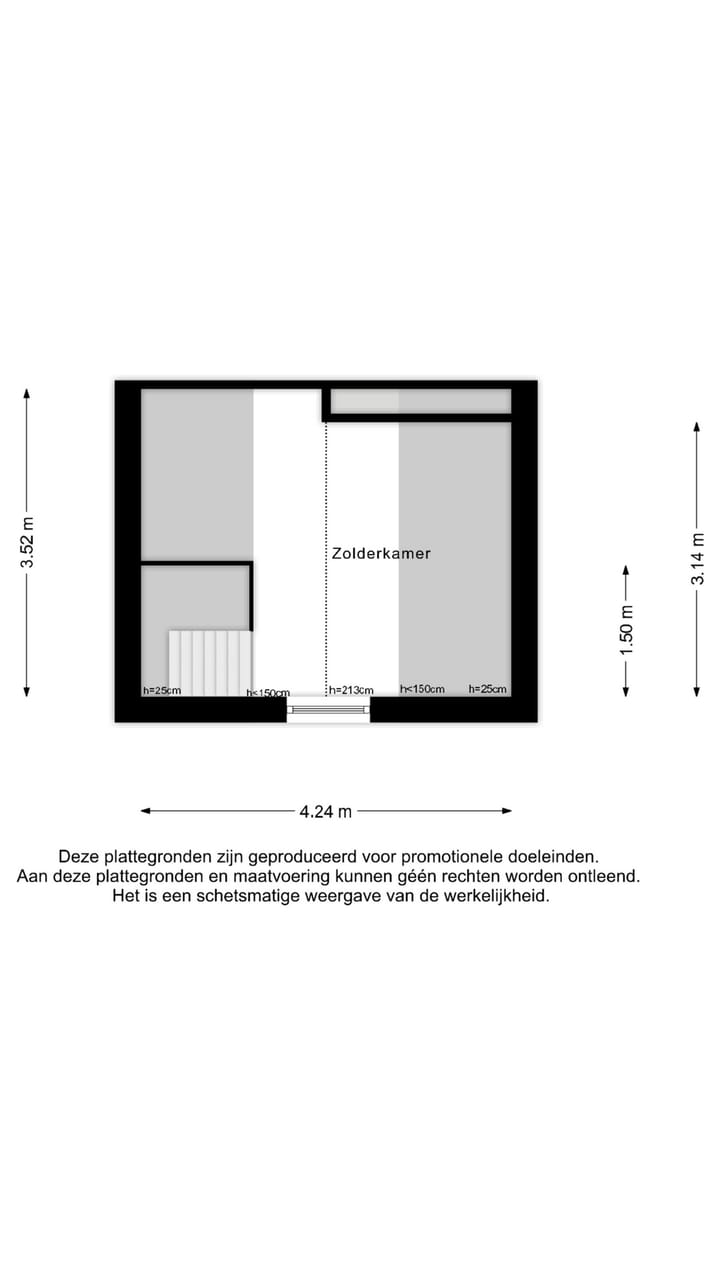 3.52 m

Zolderkamer

h=25cm h<150cm h=213cm h<150cm h=25cm

1.50 m

3.14 m

4.24 m

Deze plattegronden zijn geproduceerd voor promotionele doeleinden.
Aan deze plattegronden en maatvoering kunnen géén rechten worden ontleend.
Het is een schetsmatige weergave van de werkelijkheid.