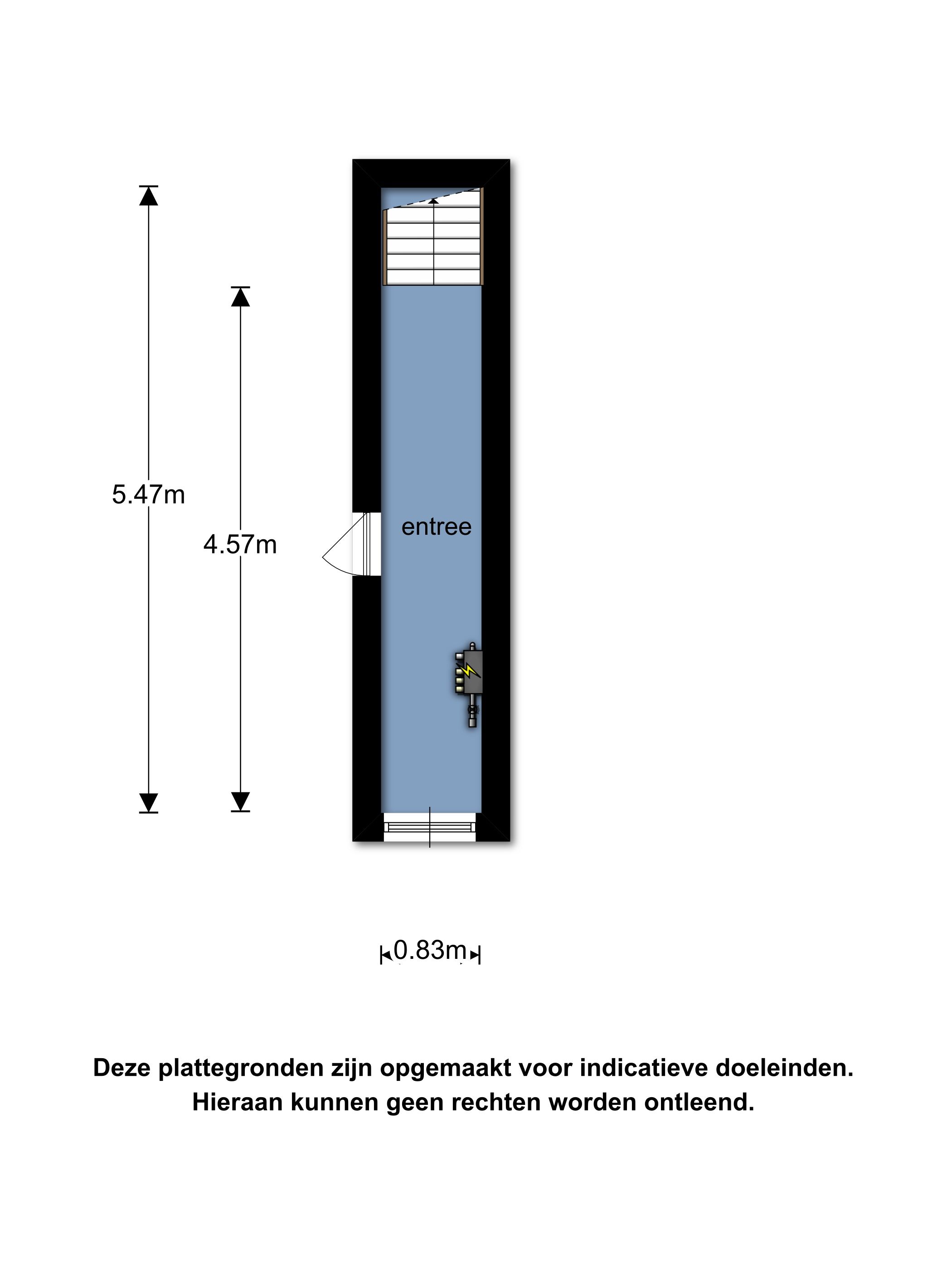 5.47m

4.57m

entree

0.83m

Deze plattegronden zijn opgemaakt voor indicatieve doeleinden. Hieraan kunnen geen rechten worden ontleend.