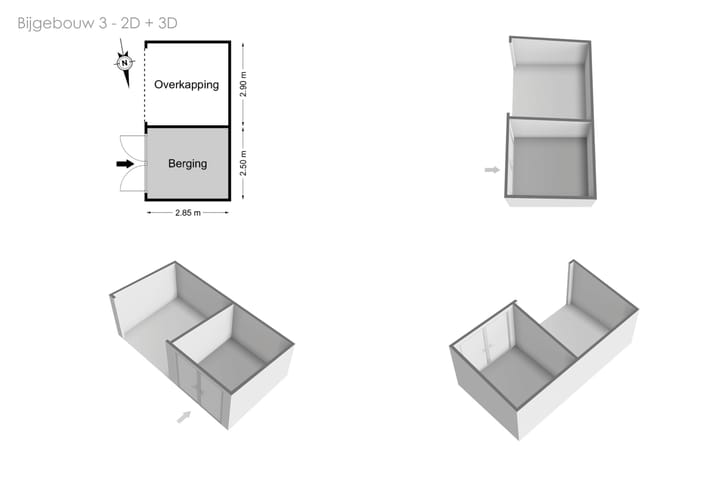 Bijgebouw 3 - 2D + 3D

N

Overkapping

2.90 m

Berging

2.50 m

2.85 m