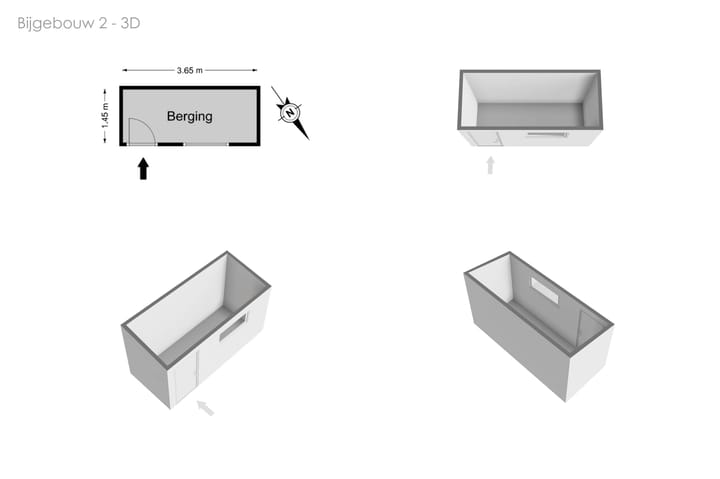 Bijgebouw 2 - 3D

3.65 m

1.45 m

Berging

N