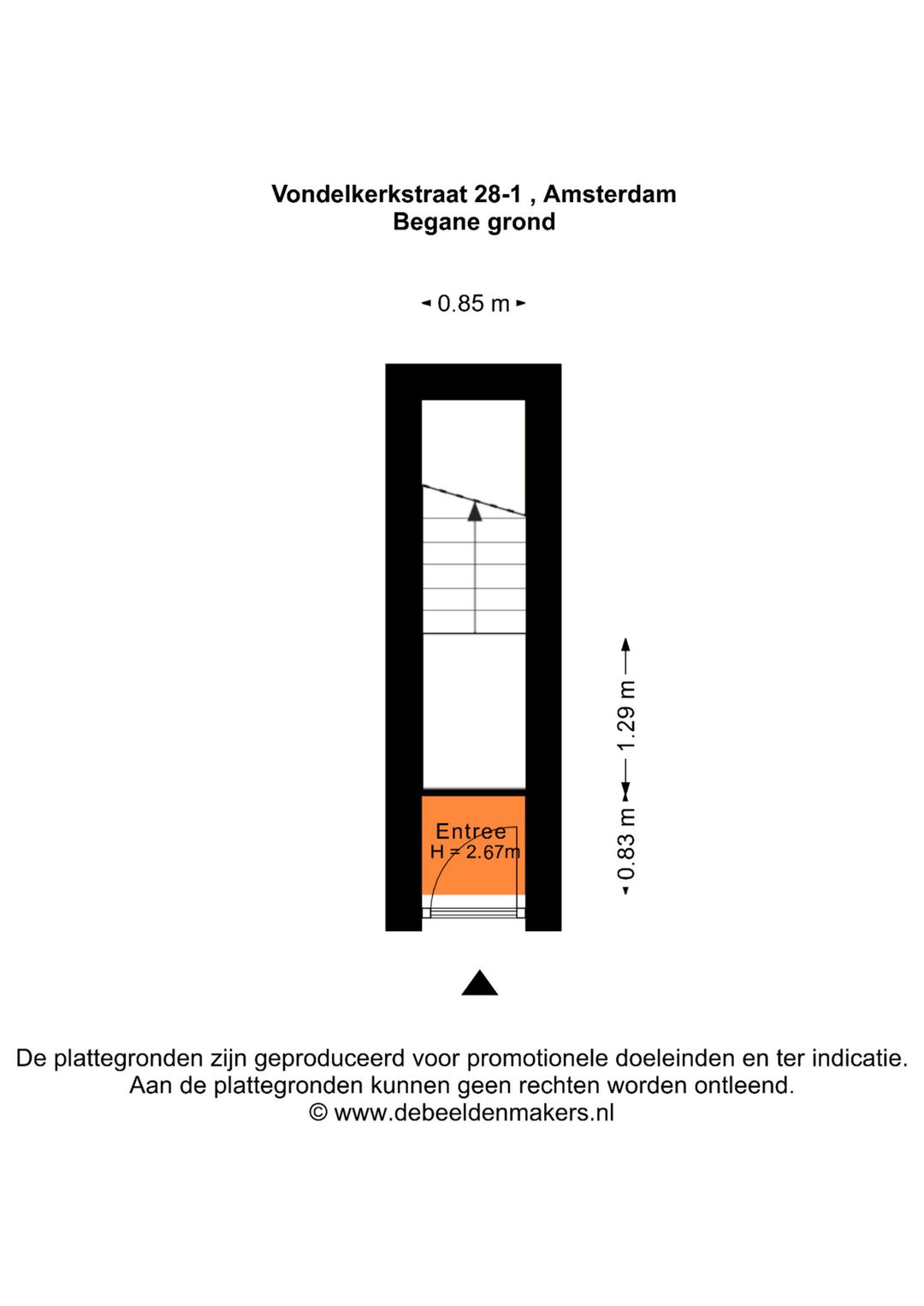 Vondelkerkstraat 28-1 , Amsterdam
Begane grond

0.85 m

1.29 m

0.83 m

Entree
H = 2.67m

De plattegronden zijn geproduceerd voor promotionele doeleinden en ter indicatie.
Aan de plattegronden kunnen geen rechten worden ontleend.
© www.debeeldenmakers.nl