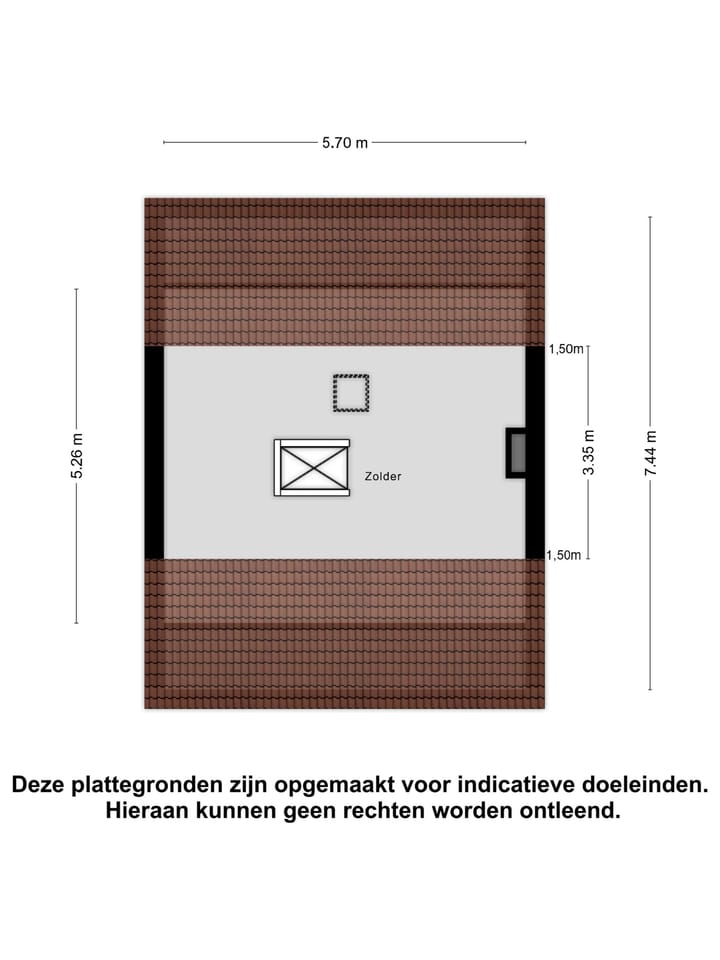 5.70 m

5.26 m

1,50m

Zolder

3.35 m

7.44 m

1,50m

Deze plattegronden zijn opgemaakt voor indicatieve doeleinden. Hieraan kunnen geen rechten worden ontleend.