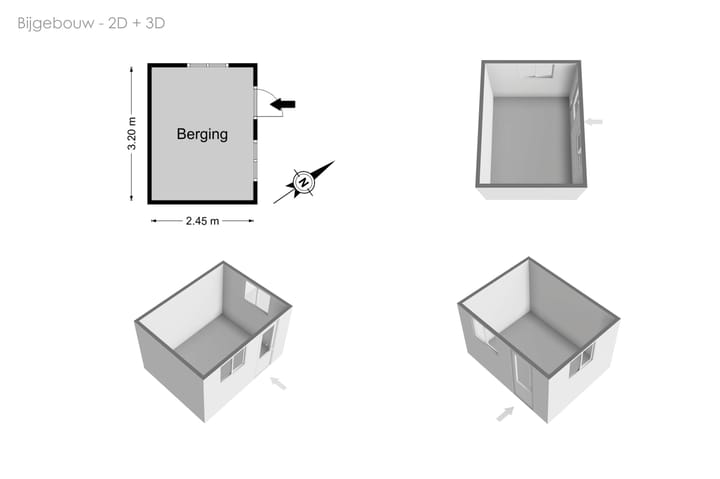 Bijgebouw - 2D + 3D

3.20 m

Berging

N

2.45 m