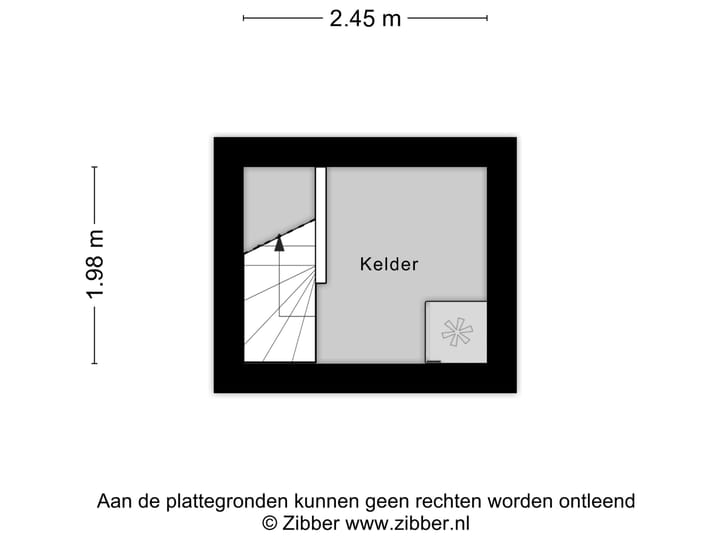 2.45 m

1.98 m

Kelder

Aan de plattegronden kunnen geen rechten worden ontleend
© Zibber www.zibber.nl