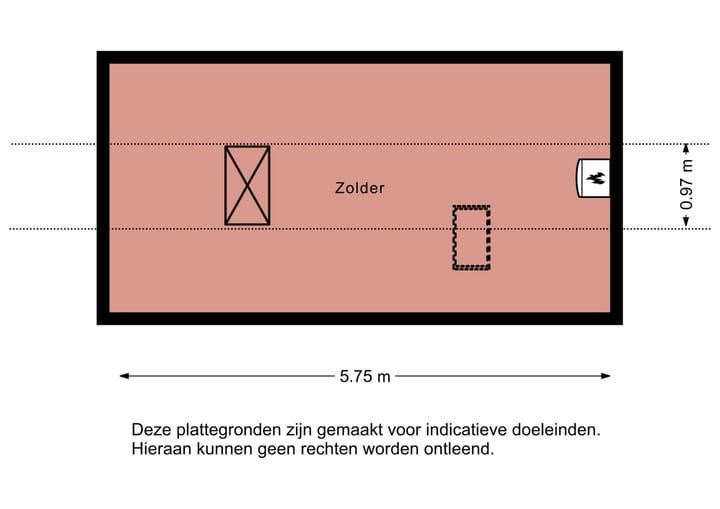 Zolder

0.97 m

5.75 m

Deze plattegronden zijn gemaakt voor indicatieve doeleinden. Hieraan kunnen geen rechten worden ontleend.