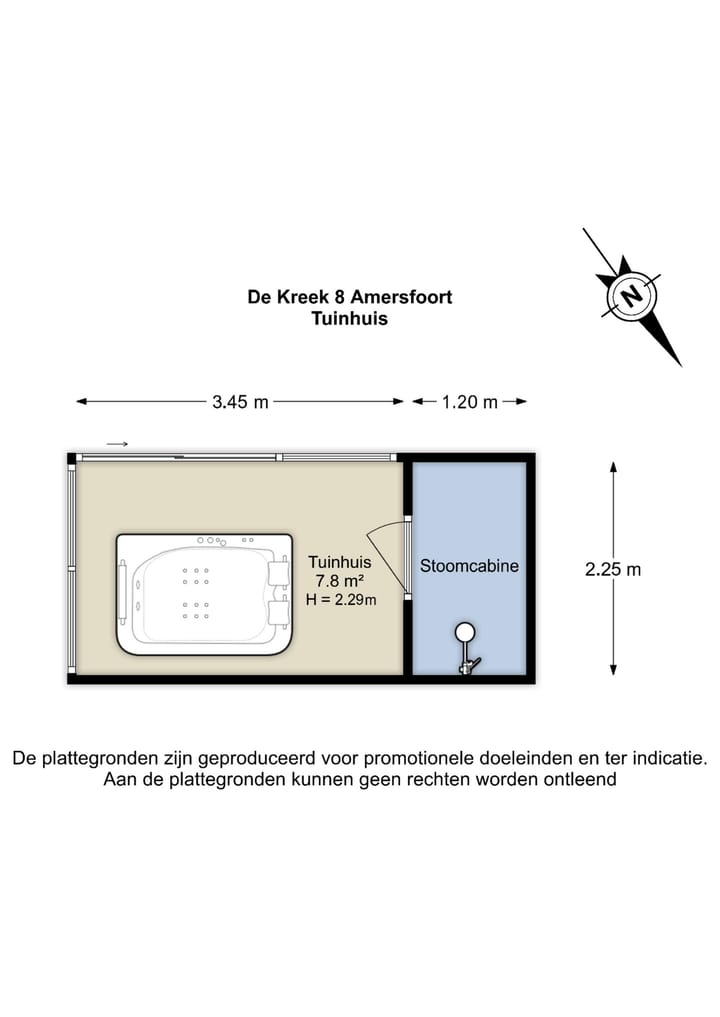 De Kreek 8 Amersfoort
Tuinhuis

N

3.45 m

1.20 m

Tuinhuis
7.8 m²
H = 2.29m

Stoomcabine

2.25 m

De plattegronden zijn geproduceerd voor promotionele doeleinden en ter indicatie.
Aan de plattegronden kunnen geen rechten worden ontleend