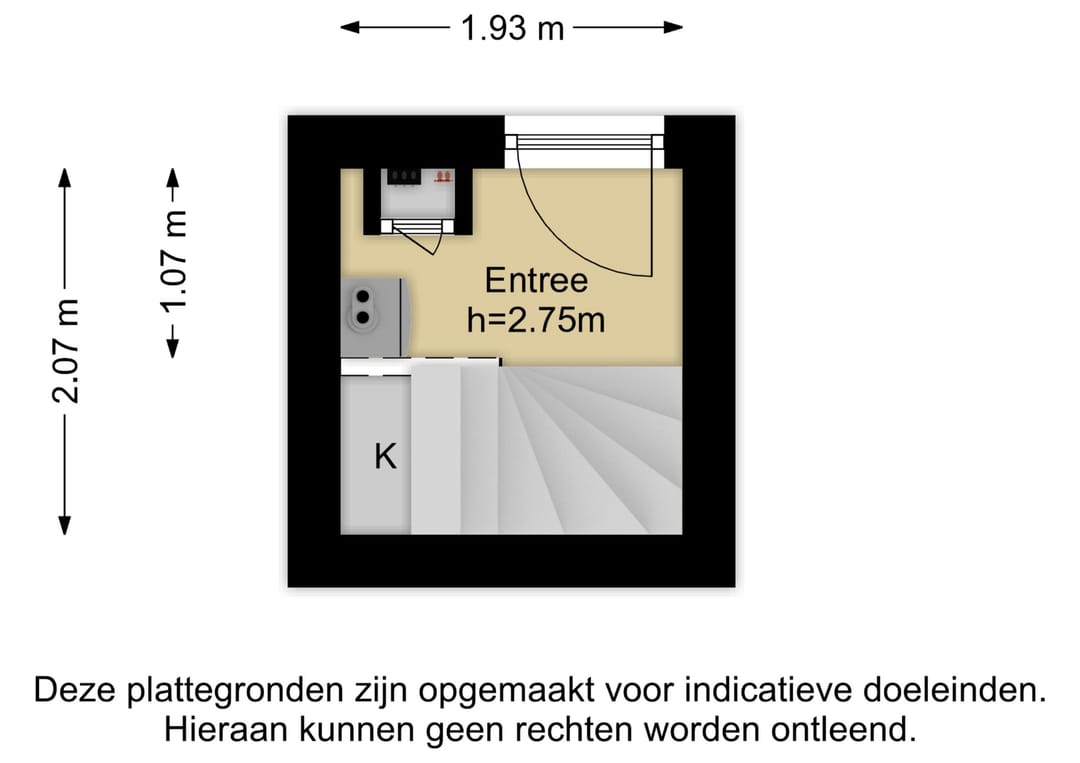 1.93 m

2.07 m

1.07 m

Entree
h=2.75m

K

Deze plattegronden zijn opgemaakt voor indicatieve doeleinden.
Hieraan kunnen geen rechten worden ontleend.