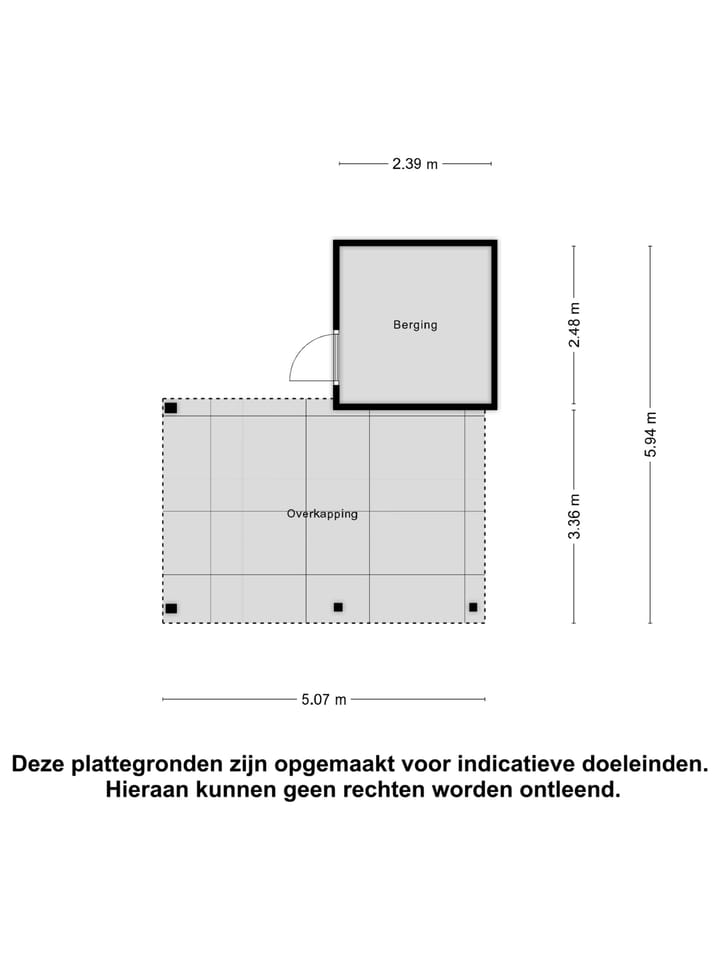 2.39 m

Berging

2.48 m

5.94 m

Overkapping

3.36 m

5.07 m

Deze plattegronden zijn opgemaakt voor indicatieve doeleinden. Hieraan kunnen geen rechten worden ontleend.