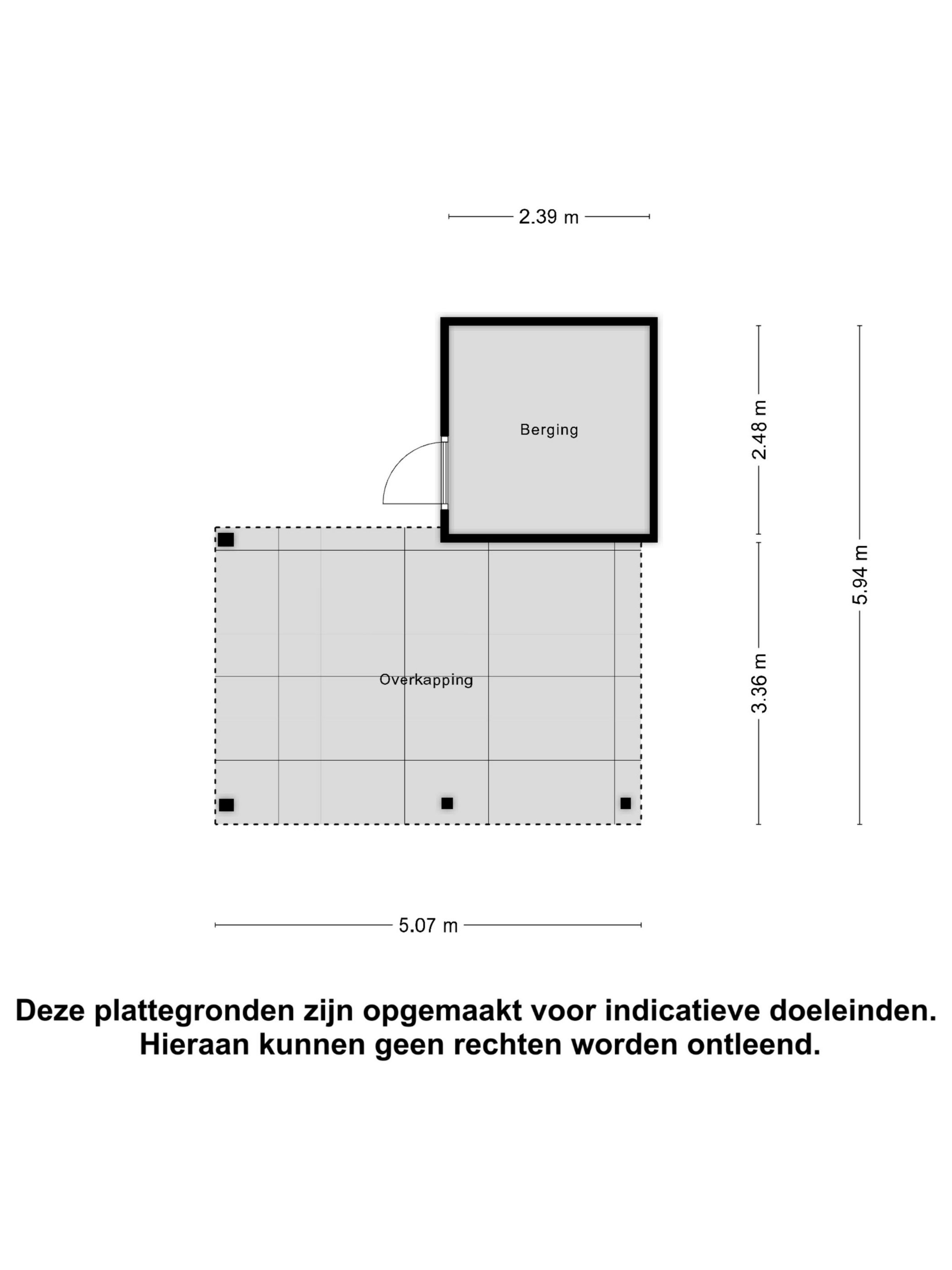 2.39 m

Berging

2.48 m

5.94 m

Overkapping

3.36 m

5.07 m

Deze plattegronden zijn opgemaakt voor indicatieve doeleinden. Hieraan kunnen geen rechten worden ontleend.