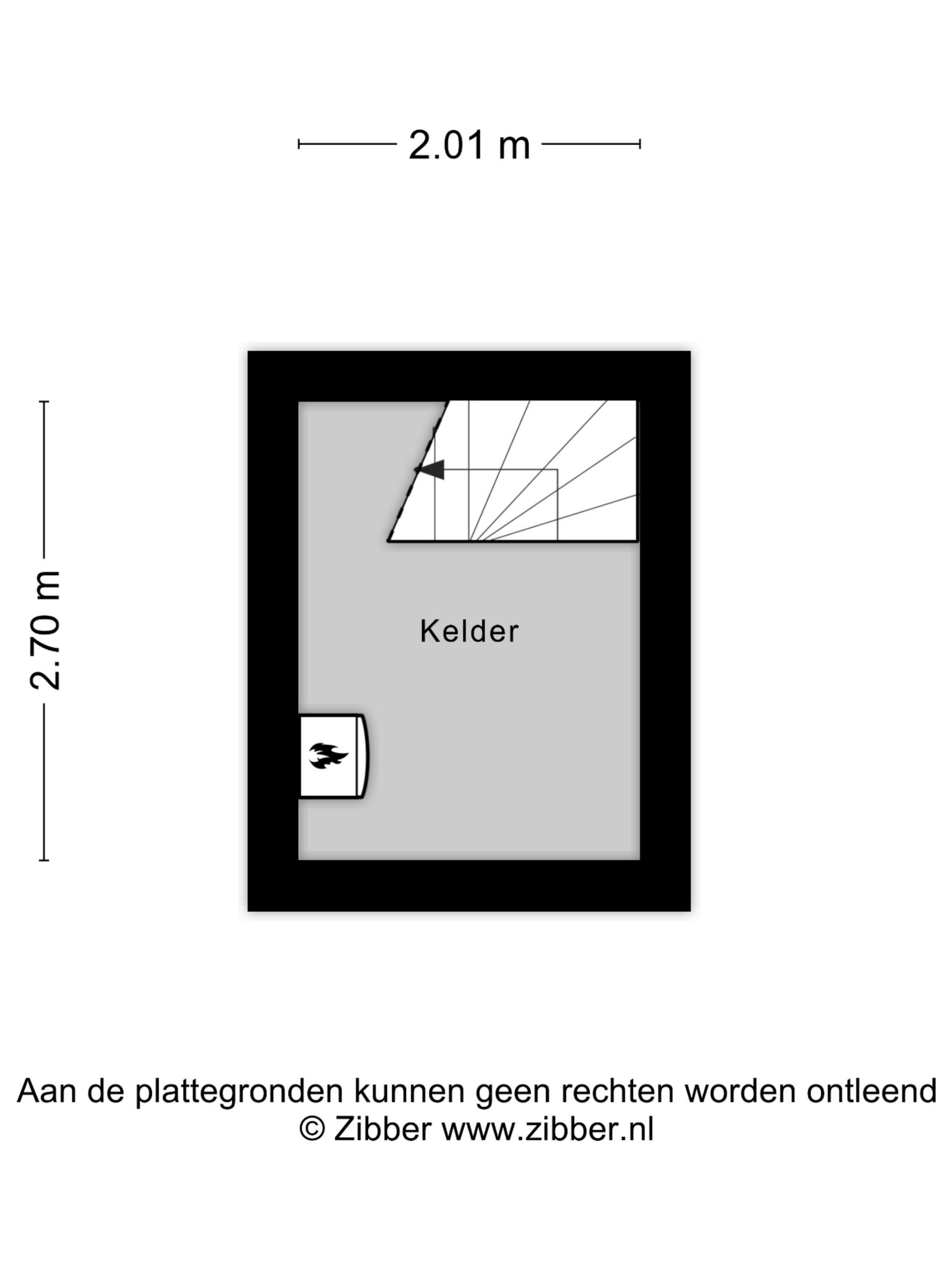 2.01 m

2.70 m

Kelder

Aan de plattegronden kunnen geen rechten worden ontleend
© Zibber www.zibber.nl