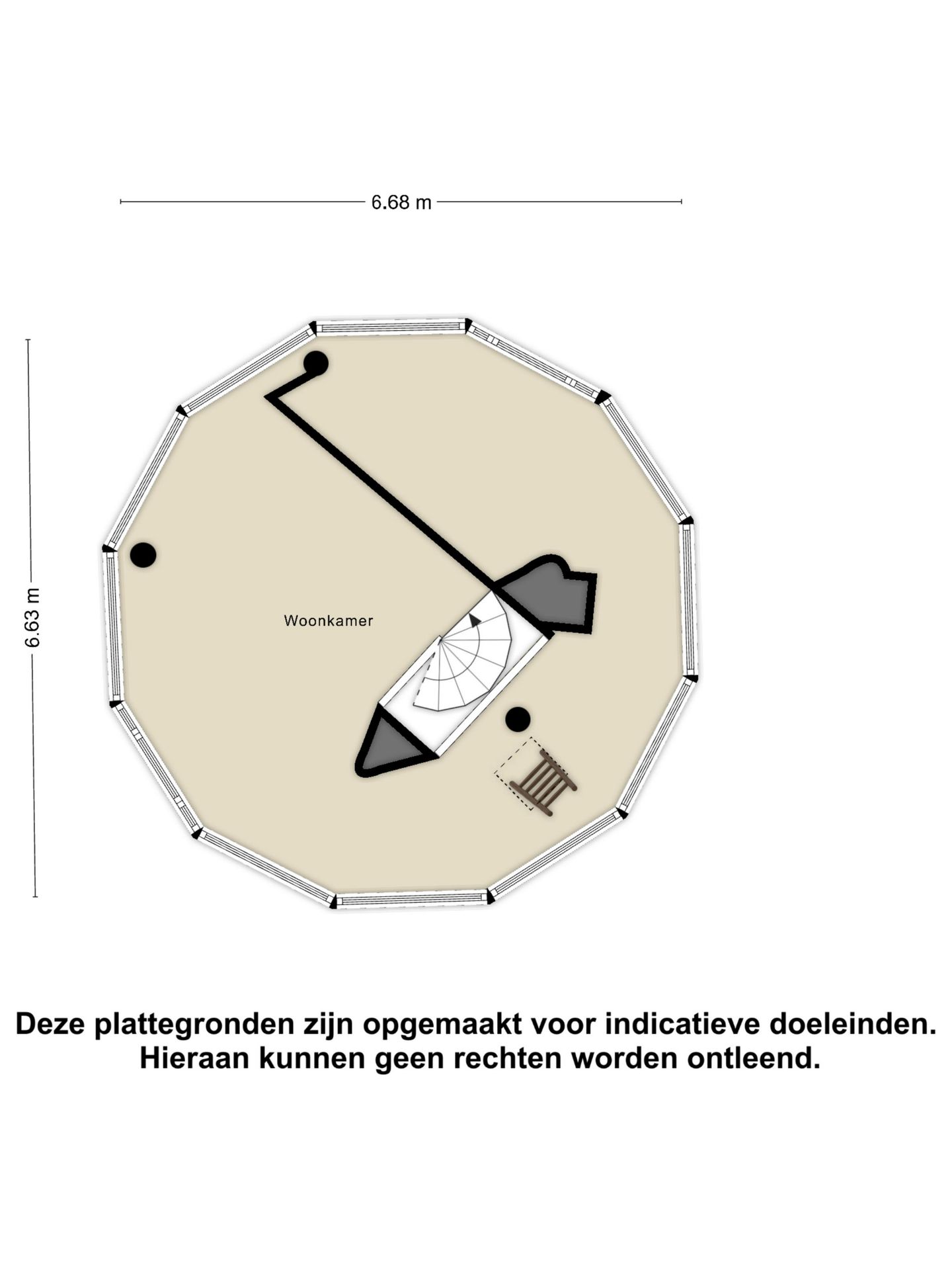 6.68 m

6.63 m

Woonkamer

Deze plattegronden zijn opgemaakt voor indicatieve doeleinden.
Hieraan kunnen geen rechten worden ontleend.