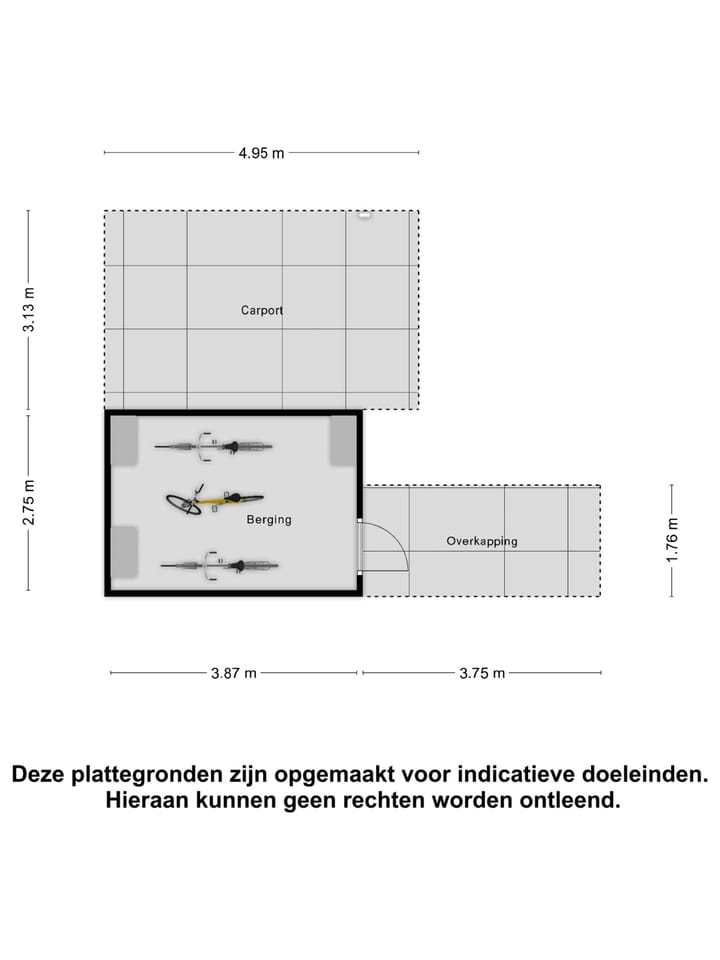 4.95 m

3.13 m

Carport

2.75 m

Berging

Overkapping

1.76 m

3.87 m

3.75 m

Deze plattegronden zijn opgemaakt voor indicatieve doeleinden.
Hieraan kunnen geen rechten worden ontleend.