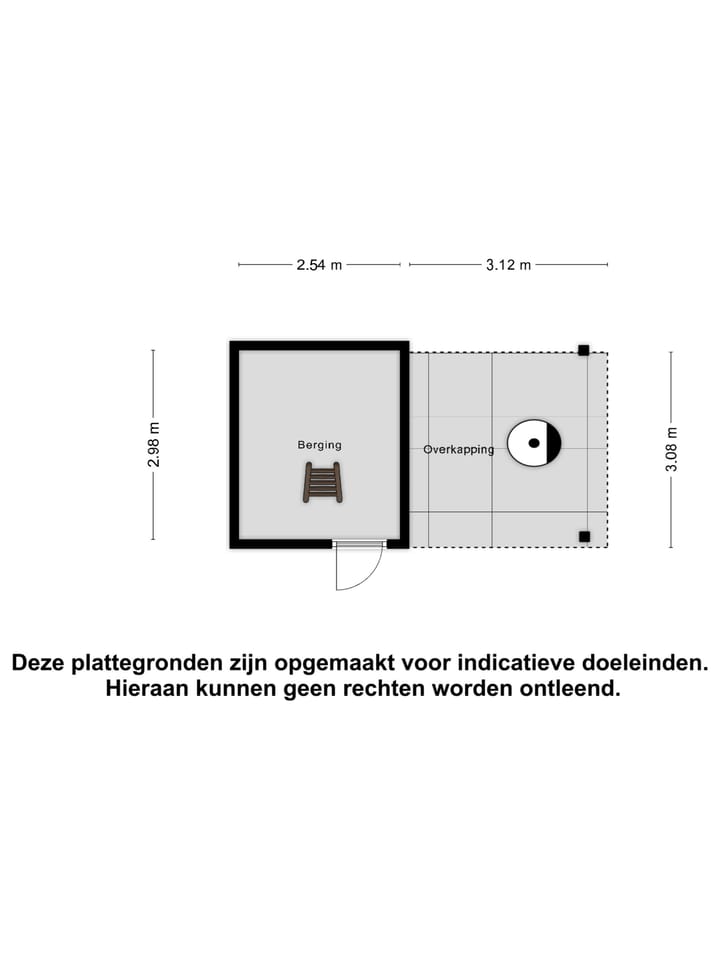 2.54 m
3.12 m

2.98 m

Berging

Overkapping

3.08 m

Deze plattegronden zijn opgemaakt voor indicatieve doeleinden. Hieraan kunnen geen rechten worden ontleend.