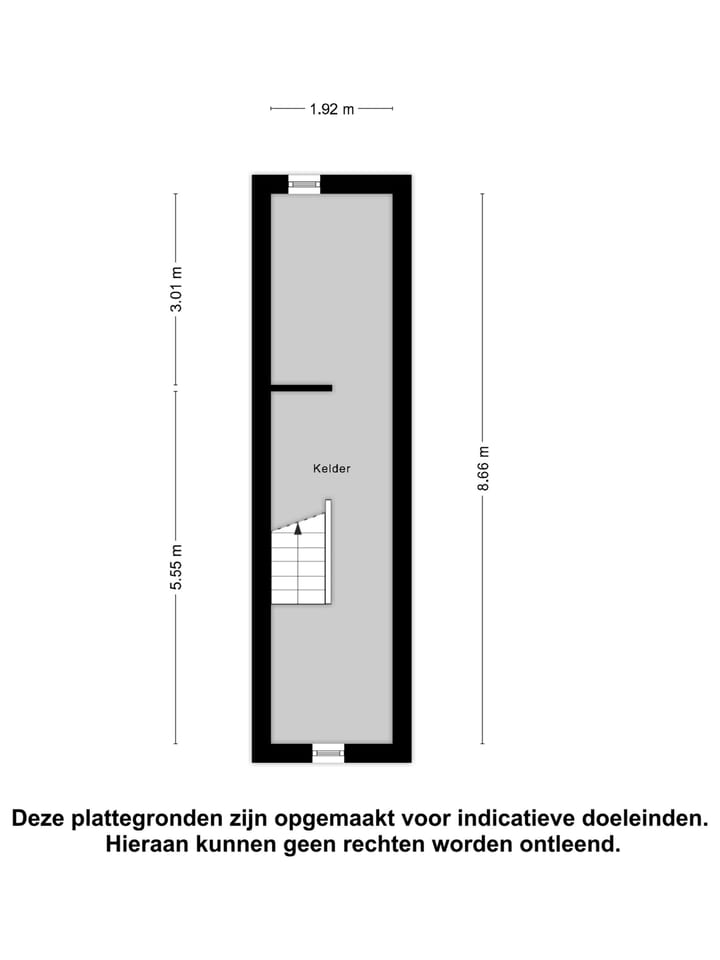 1.92 m

3.01 m

5.55 m

Kelder

8.66 m

Deze plattegronden zijn opgemaakt voor indicatieve doeleinden. Hieraan kunnen geen rechten worden ontleend.