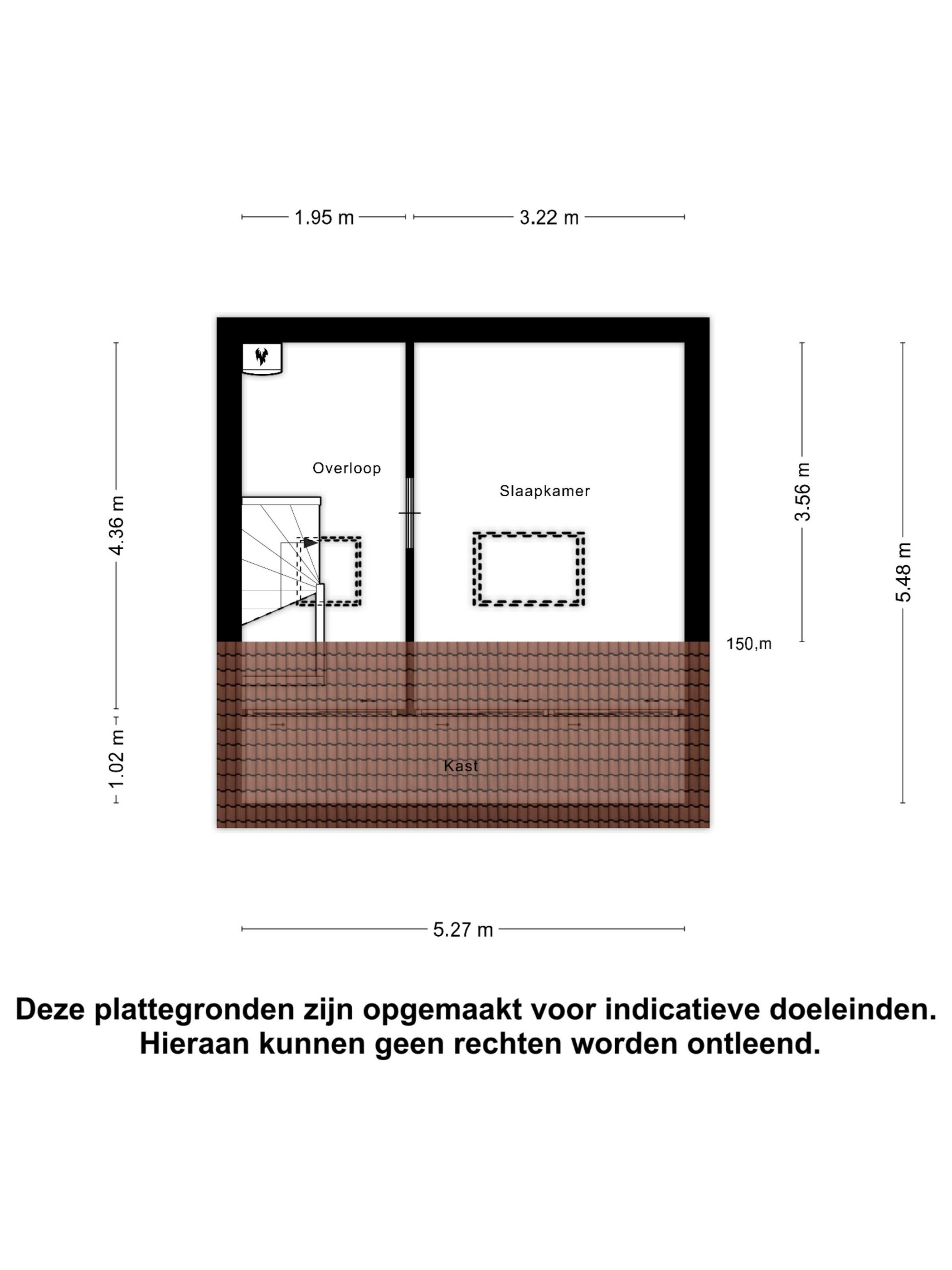 1.95 m
3.22 m

4.36 m
1.02 m

Overloop

Slaapkamer

3.56 m
5.48 m

150,m

Kast

5.27 m

Deze plattegronden zijn opgemaakt voor indicatieve doeleinden. Hieraan kunnen geen rechten worden ontleend.