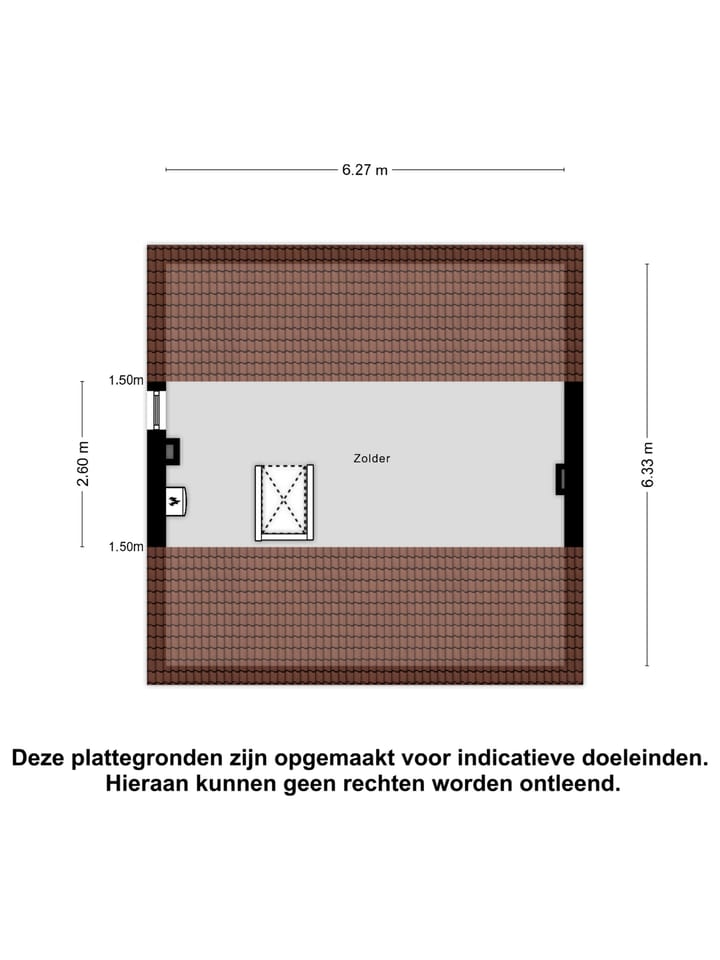 6.27 m

1.50m

2.60 m

1.50m

Zolder

6.33 m

Deze plattegronden zijn opgemaakt voor indicatieve doeleinden. Hieraan kunnen geen rechten worden ontleend.