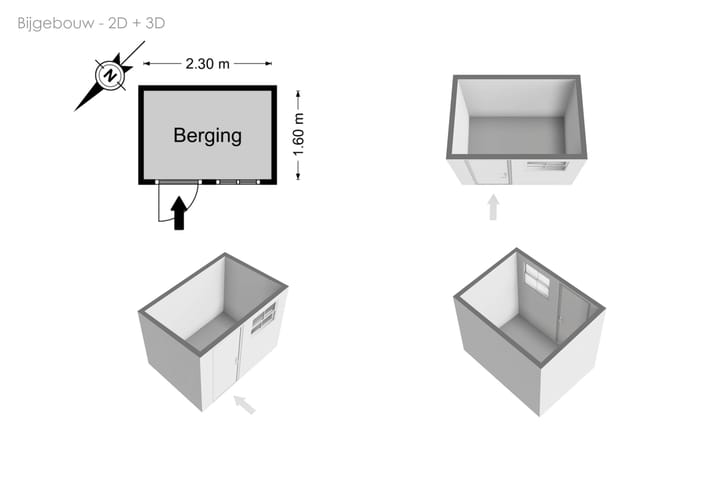 Bijgebouw - 2D + 3D

N

2.30 m

Berging

1.60 m