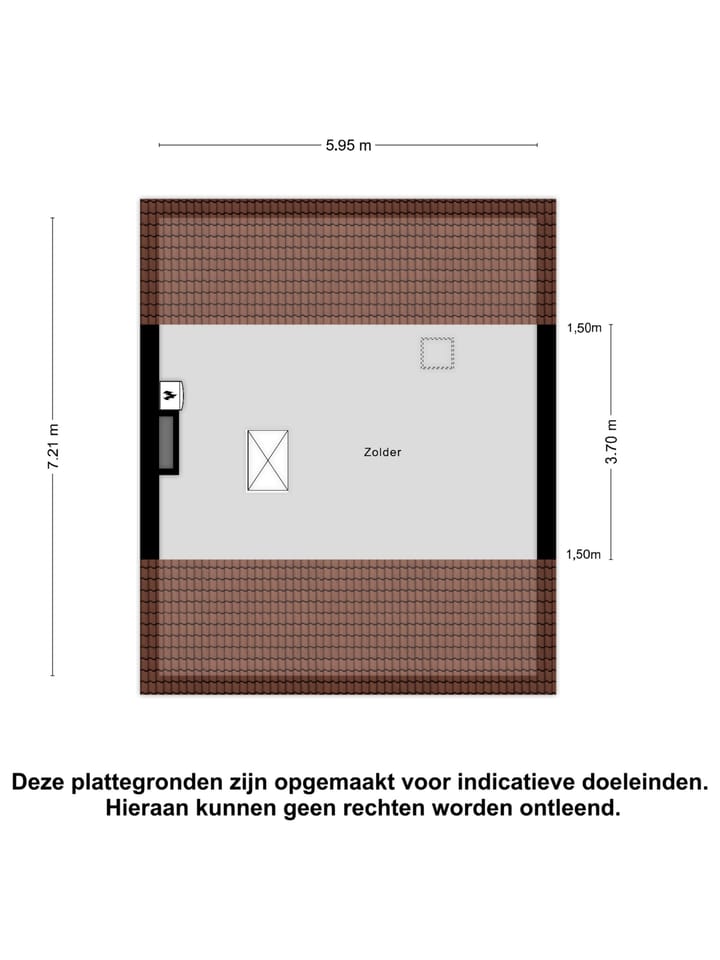 5.95 m

7.21 m

1,50m

3.70 m

1,50m

Zolder

Deze plattegronden zijn opgemaakt voor indicatieve doeleinden. Hieraan kunnen geen rechten worden ontleend.