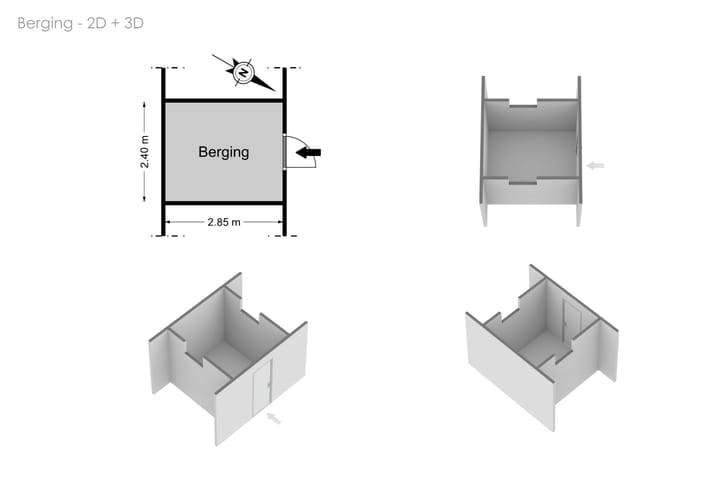 Berging - 2D + 3D

N

2.40 m

Berging

2.85 m