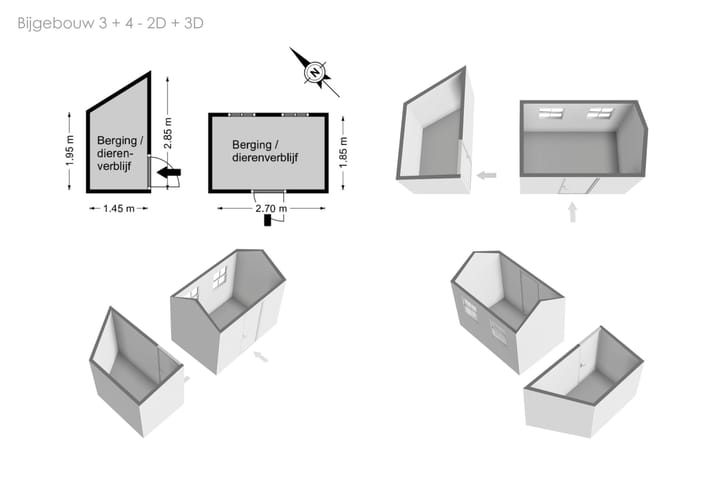 Bijgebouw 3 + 4 - 2D + 3D

N

1.95 m

Berging / dierenverblijf

2.85 m

1.45 m

Berging / dierenverblijf

1.85 m

2.70 m