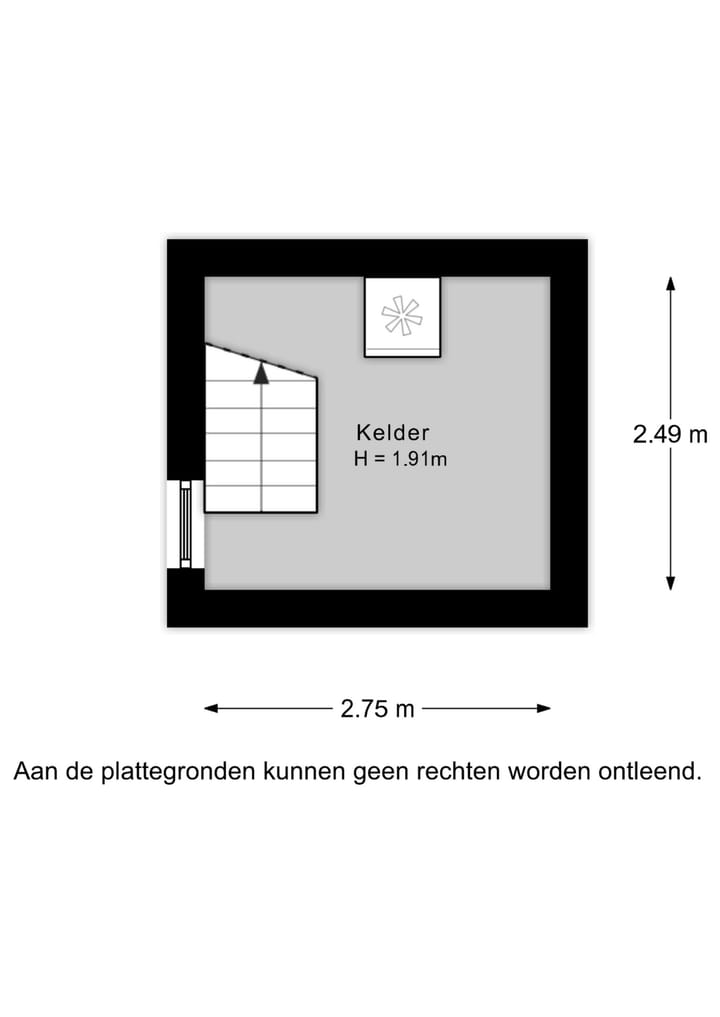 Kelder
H = 1.91m

2.49 m

2.75 m

Aan de plattegronden kunnen geen rechten worden ontleend.