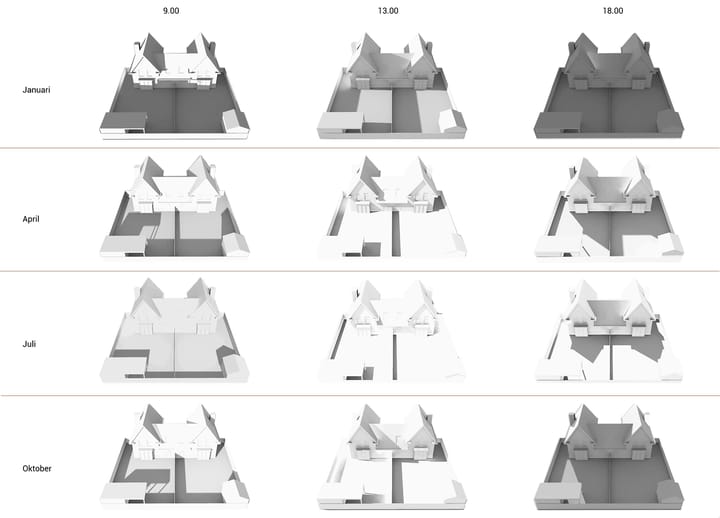 9.00

13.00

18.00

Januari

April

Juli

Oktober