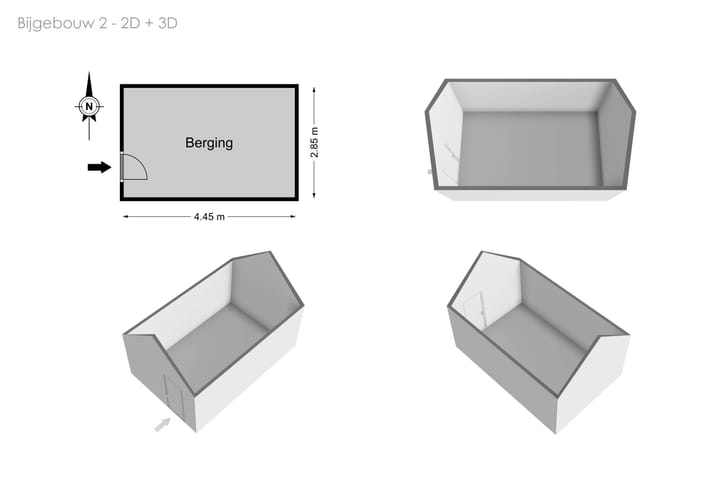 Bijgebouw 2 - 2D + 3D

N

Berging

2.85 m

4.45 m