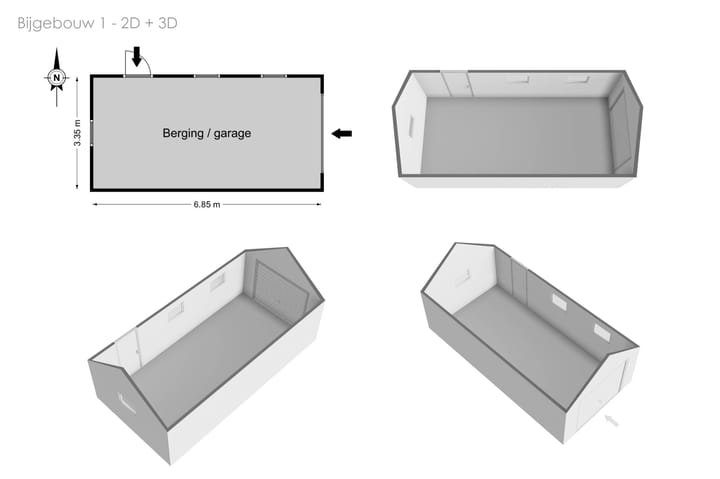 Bijgebouw 1 - 2D + 3D

N

3.35 m

Berging / garage

6.85 m