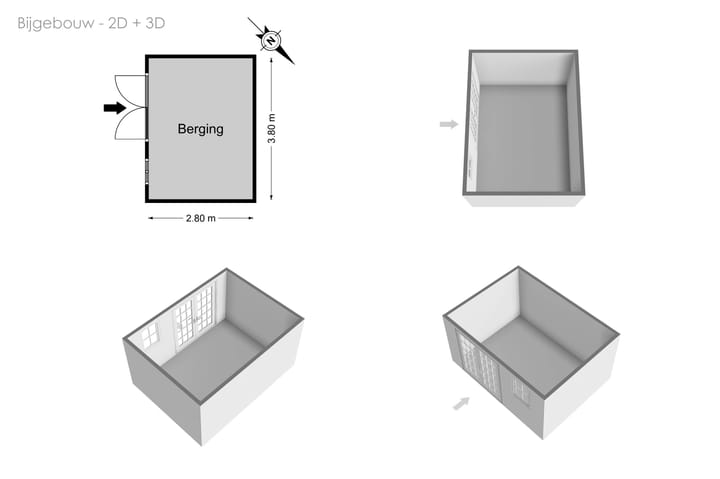 Bijgebouw - 2D + 3D

N

Berging

3.80 m

2.80 m