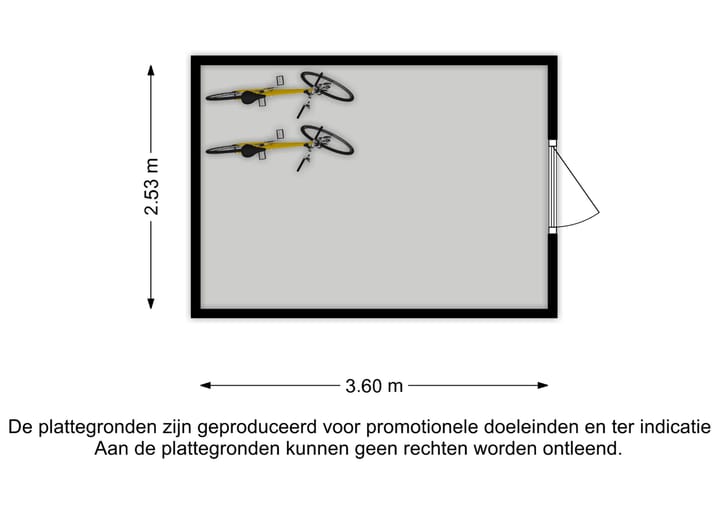 2.53 m

3.60 m

De plattegronden zijn geproduceerd voor promotionele doeleinden en ter indicatie
Aan de plattegronden kunnen geen rechten worden ontleend.