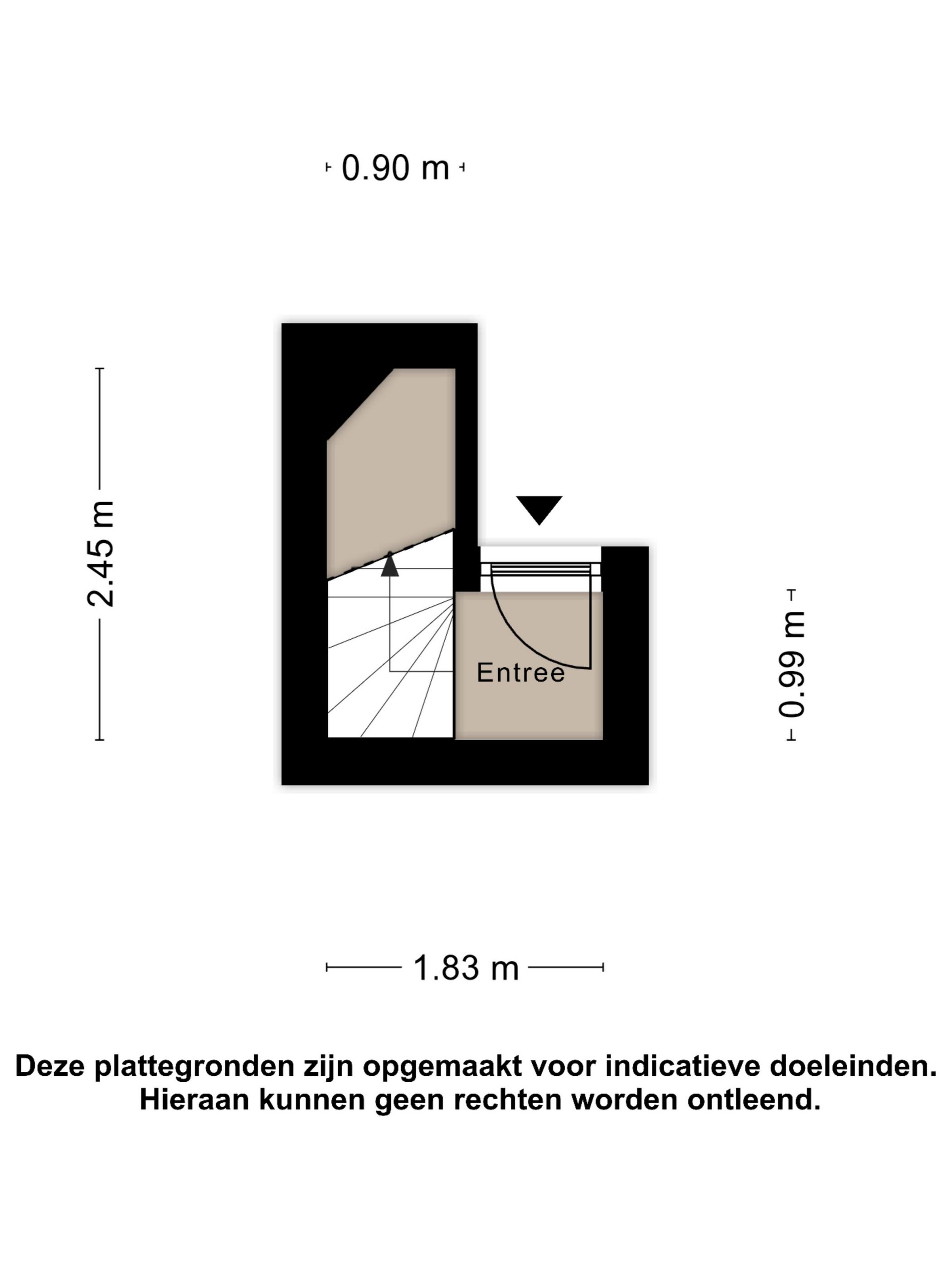 0.90 m

2.45 m

Entree

0.99 m

1.83 m

Deze plattegronden zijn opgemaakt voor indicatieve doeleinden.
Hieraan kunnen geen rechten worden ontleend.