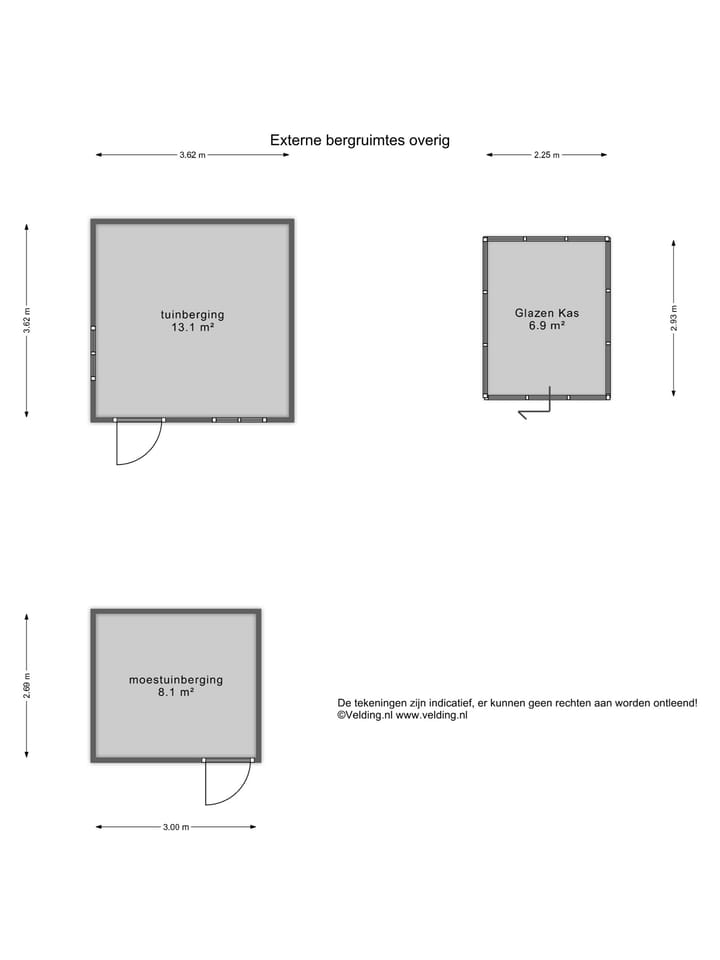 Externe bergruimtes overig

3.62 m

2.25 m

3.62 m

tuinberging
13.1 m²

Glazen Kas
6.9 m²

2.93 m

2.69 m

moestuinberging
8.1 m²

De tekeningen zijn indicatief, er kunnen geen rechten aan worden ontleend!
©Velding.nl www.velding.nl

3.00 m