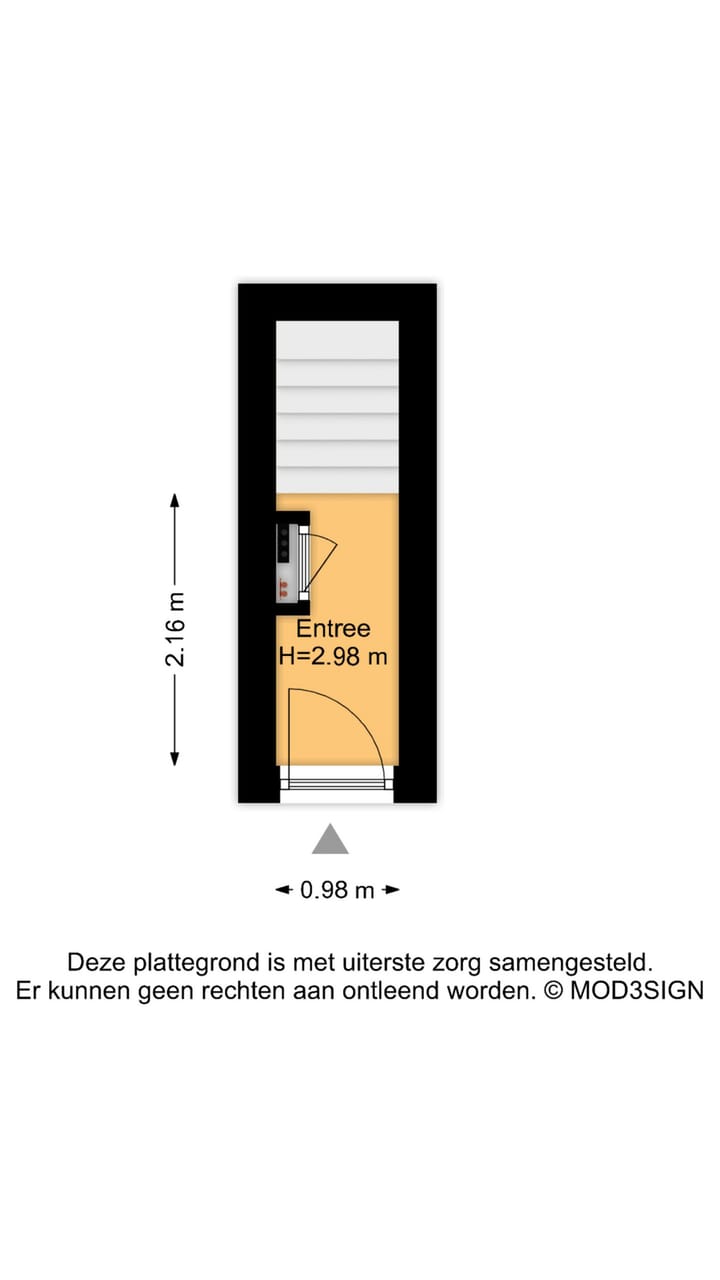 2.16 m

Entree
H=2.98 m

0.98 m

Deze plattegrond is met uiterste zorg samengesteld.
Er kunnen geen rechten aan ontleend worden. © MOD3SIGN