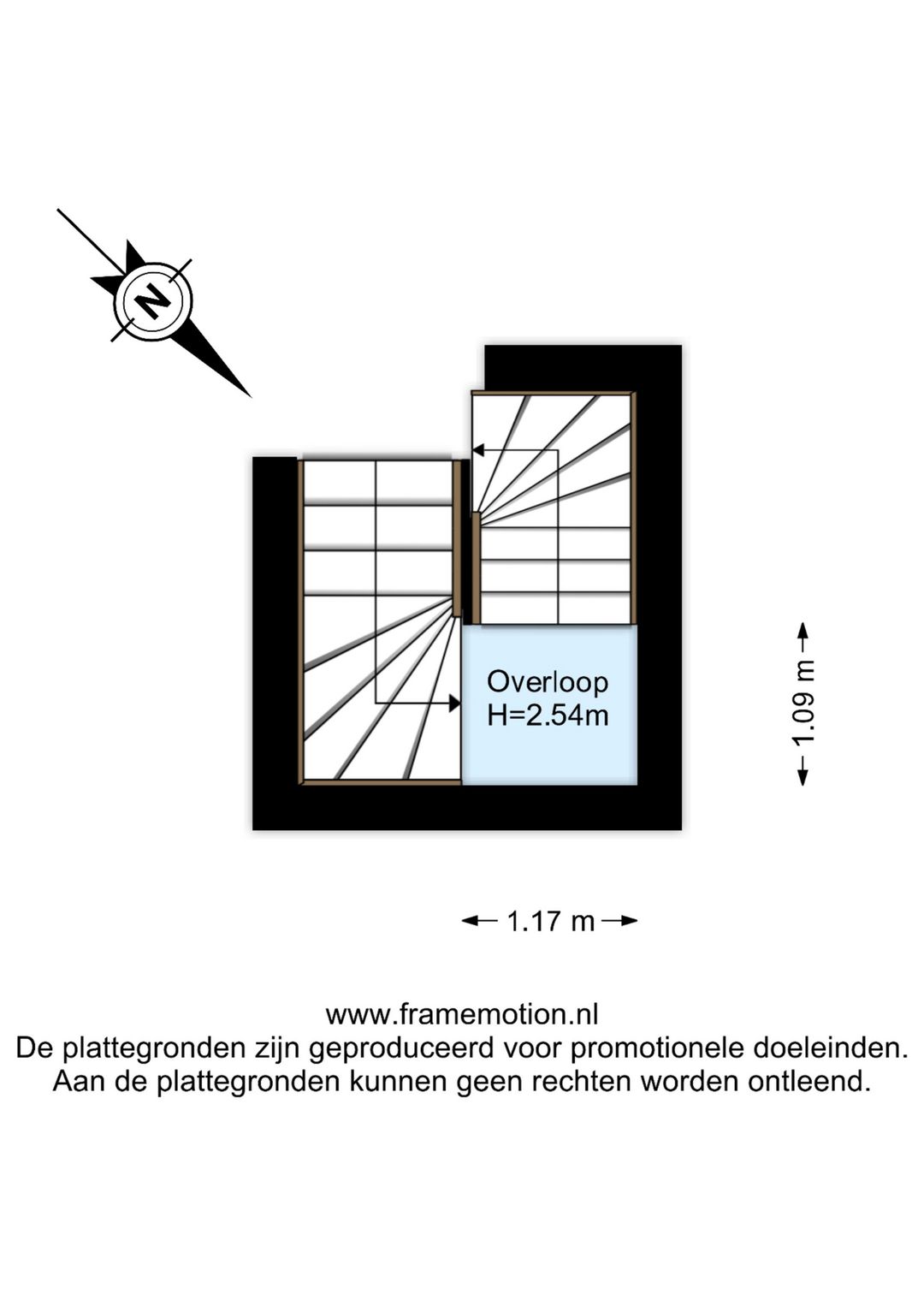 N

Overloop
H=2.54m

1.09 m

1.17 m

www.framemotion.nl
De plattegronden zijn geproduceerd voor promotionele doeleinden.
Aan de plattegronden kunnen geen rechten worden ontleend.