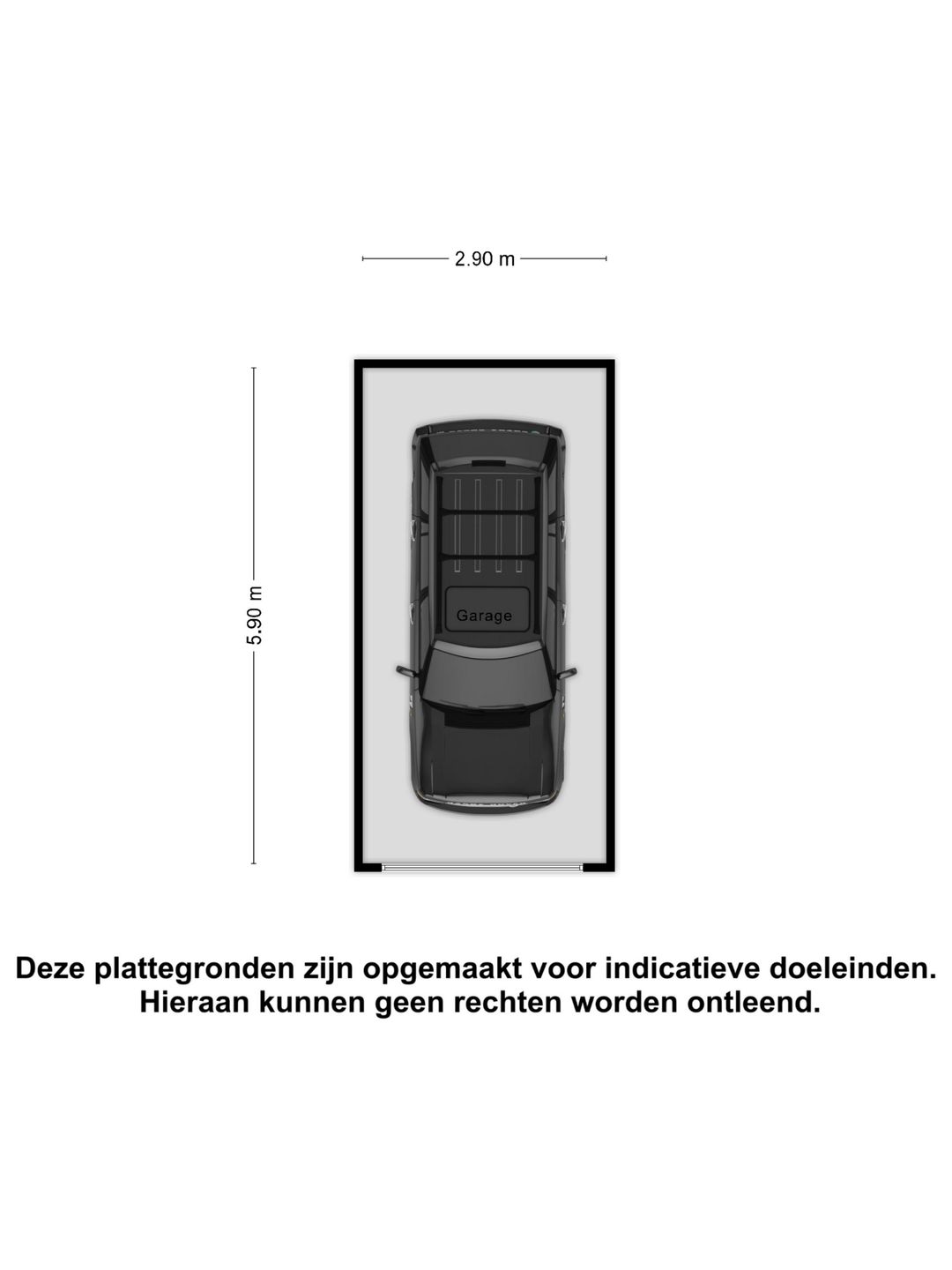 2.90 m

5.90 m

Garage

Deze plattegronden zijn opgemaakt voor indicatieve doeleinden.
Hieraan kunnen geen rechten worden ontleend.