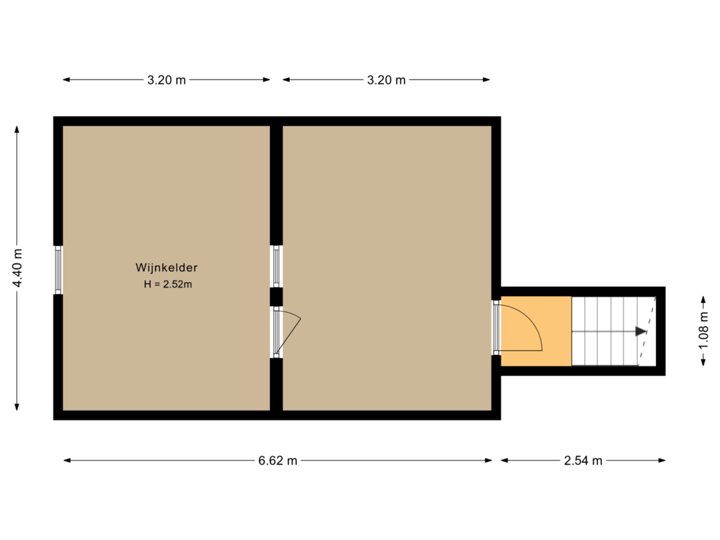 3.20 m
3.20 m
4.40 m
Wijnkelder
H = 2.52m
1.08 m
6.62 m
2.54 m