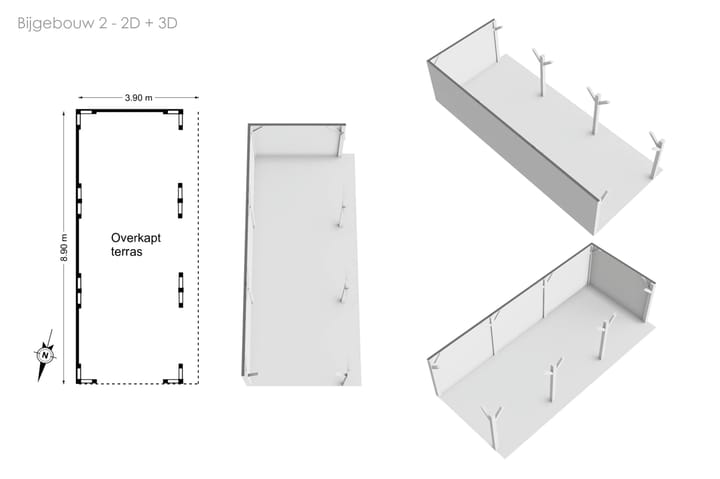 Bijgebouw 2 - 2D + 3D

3.90 m

8.90 m

Overkapt terras

N