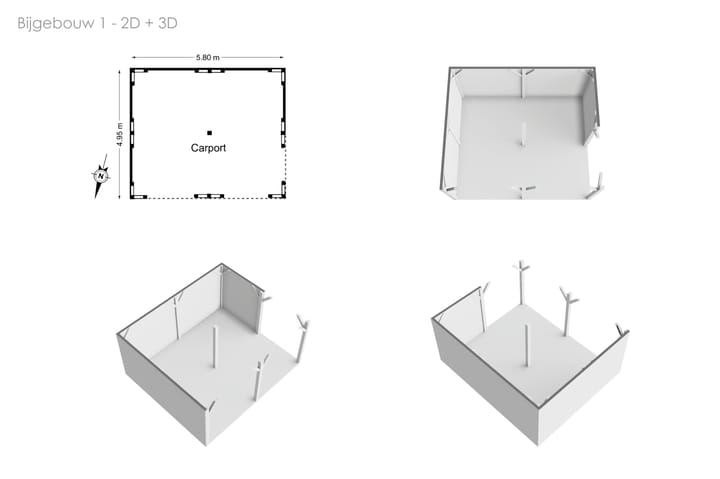 Bijgebouw 1 - 2D + 3D

5.80 m

4.95 m

Carport

N