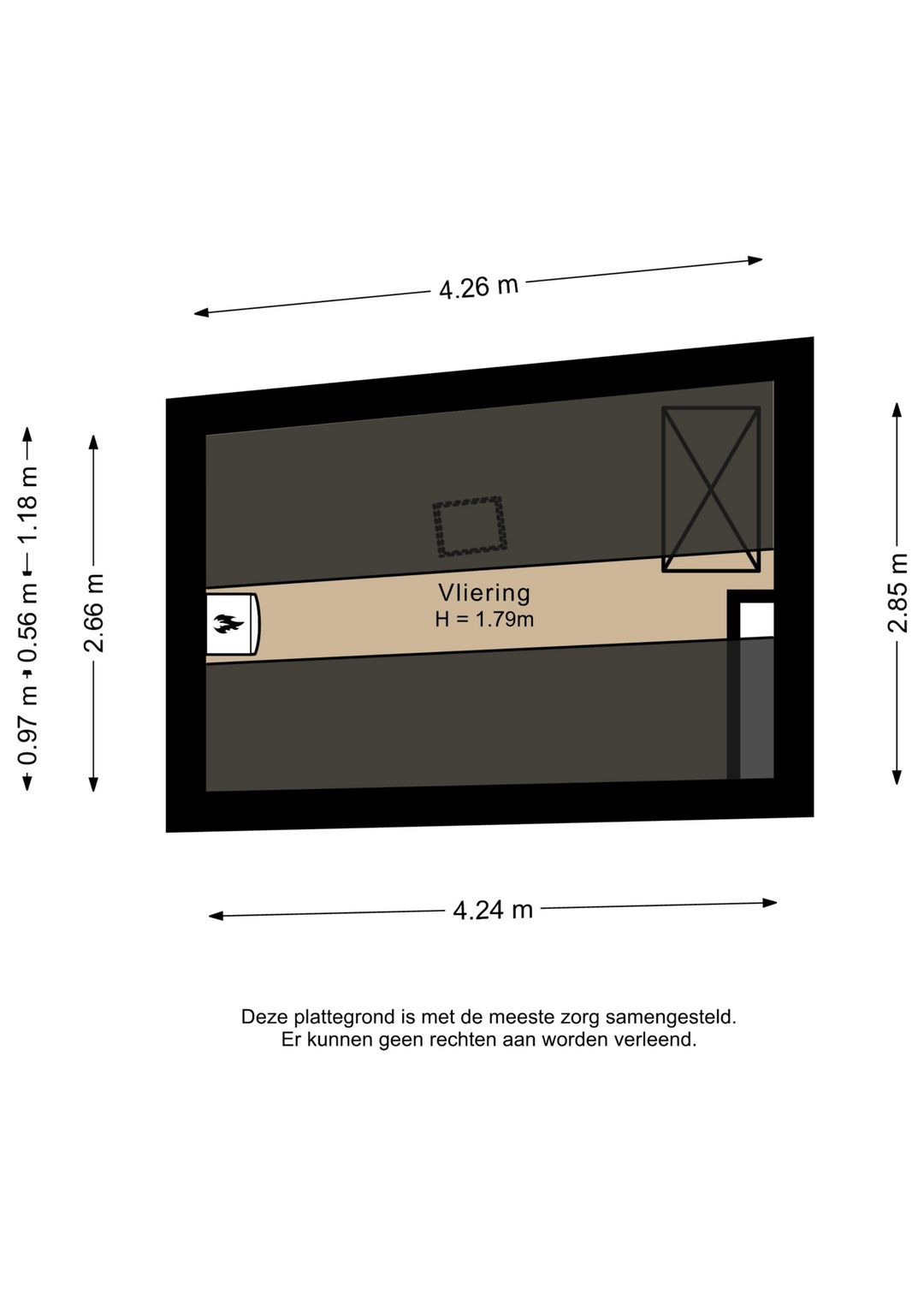 4.26 m

1.18 m
0.56 m
0.97 m

2.66 m

Vliering
H = 1.79m

2.85 m

4.24 m

Deze plattegrond is met de meeste zorg samengesteld.
Er kunnen geen rechten aan worden verleend.