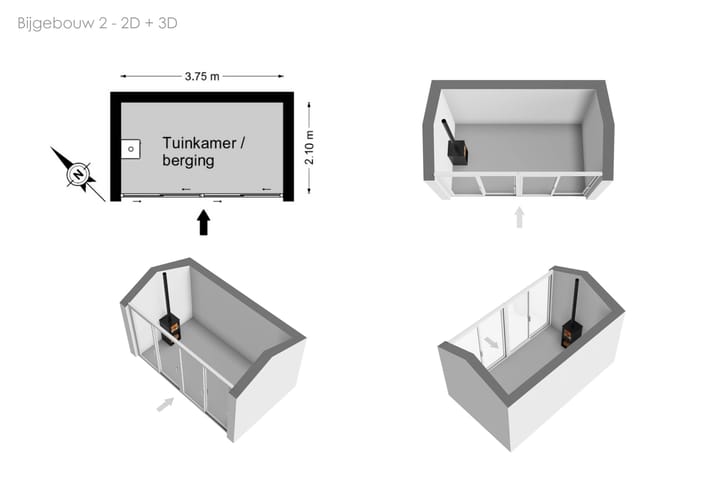 Bijgebouw 2 - 2D + 3D

3.75 m

2.10 m

Tuinkamer / berging

N