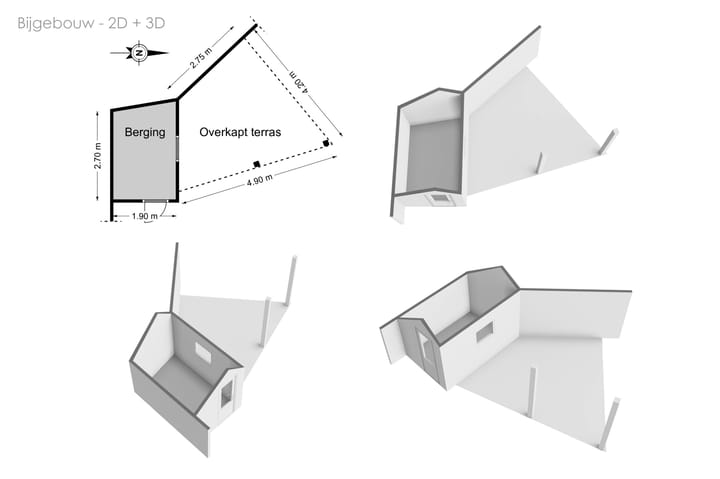 Bijgebouw - 2D + 3D

N

2.75 m

4.20 m

Berging

Overkapt terras

2.70 m

4.90 m

1.90 m