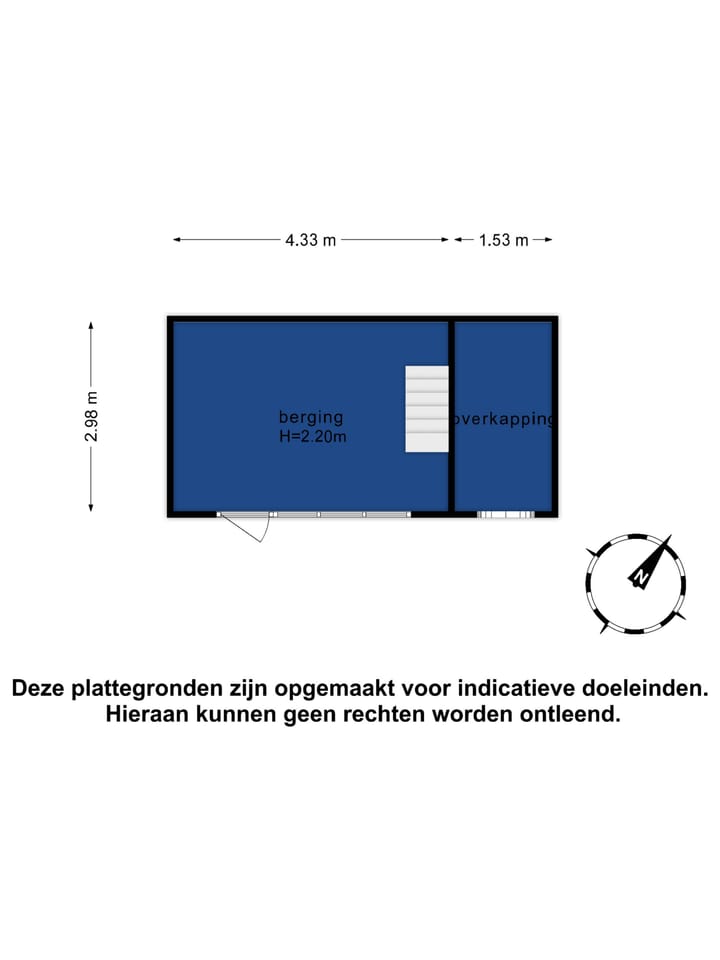 4.33 m
1.53 m
2.98 m
berging
H=2.20m
overkapping
N

Deze plattegronden zijn opgemaakt voor indicatieve doeleinden.
Hieraan kunnen geen rechten worden ontleend.