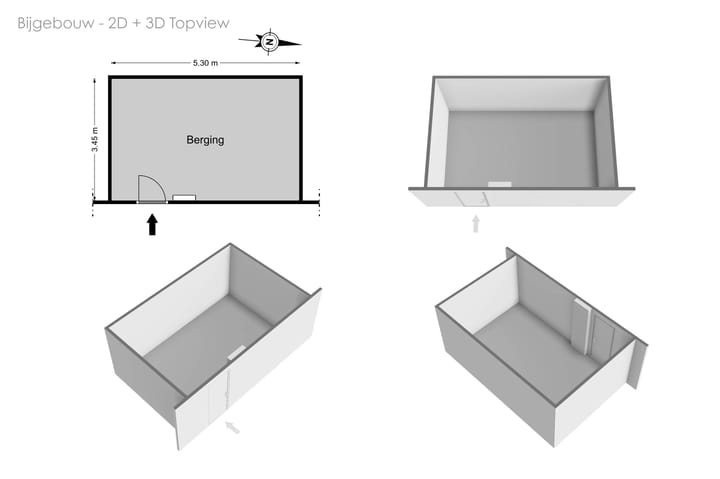 Bijgebouw - 2D + 3D Topview

N

5.30 m

3.45 m

Berging