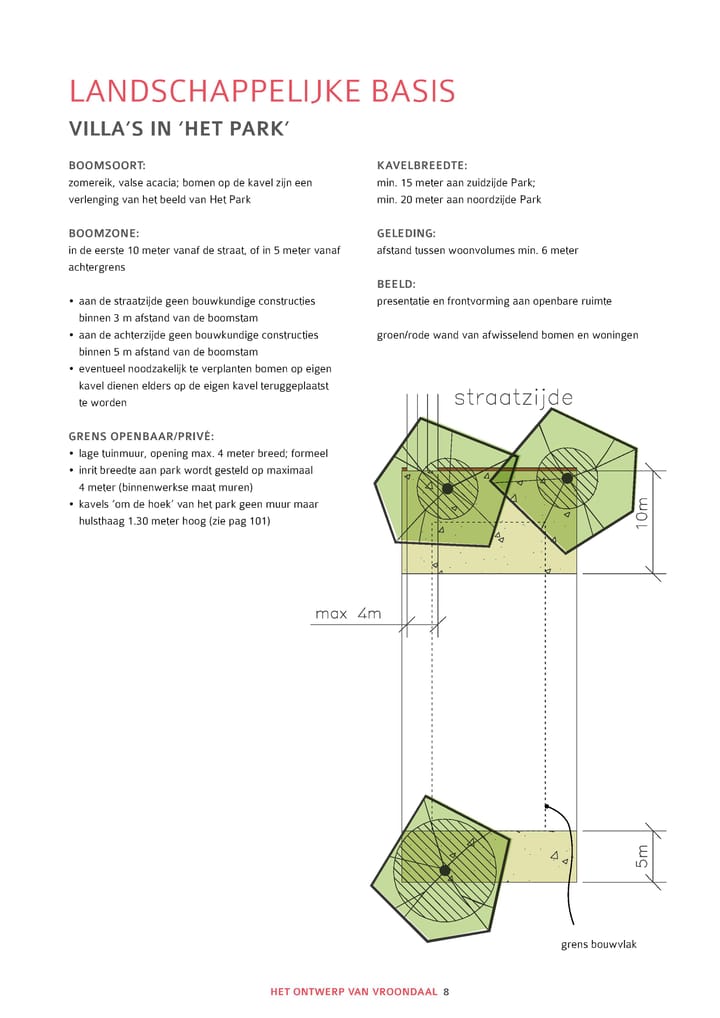 LANDSCHAPPELIJKE BASIS

VILLA'S IN 'HET PARK'

BOOMSOORT:
zomereik, valse acacia; bomen op de kavel zijn een verlenging van het beeld van Het Park

BOOMZONE:
in de eerste 10 meter vanaf de straat, of in 5 meter vanaf achtergrens

• aan de straatzijde geen bouwkundige constructies binnen 3 m afstand van de boomstam
• aan de achterzijde geen bouwkundige constructies binnen 5 m afstand van de boomstam
• eventueel noodzakelijk te verplanten bomen op eigen kavel dienen elders op de eigen kavel teruggeplaatst te worden

GRENS OPENBAAR/PRIVÉ:
• lage tuinmuur, opening max. 4 meter breed; formeel
• inrit breedte aan park wordt gesteld op maximaal 4 meter (binnenwerkse maat muren)
• kavels 'om de hoek' van het park geen muur maar hulsthaag 1.30 meter hoog (zie pag 101)

KAVELBREEDTE:
min. 15 meter aan zuidzijde Park;
min. 20 meter aan noordzijde Park

GELEDING:
afstand tussen woonvolumes min. 6 meter

BEELD:
presentatie en frontvorming aan openbare ruimte

groen/rode wand van afwisselend bomen en woningen

straatzijde

10m

max 4m

5m

grens bouwvlak

HET ONTWERP VAN VROONDAAL 8